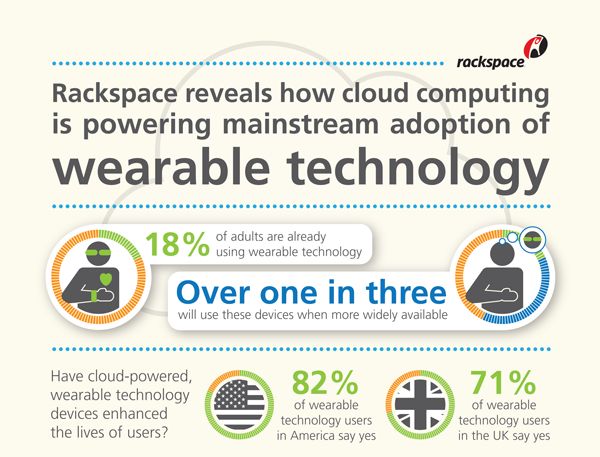 rackspace

Rackspace reveals how cloud computing is powering mainstream adoption of wearable technology

18% of adults are already using wearable technology

Over one in three will use these devices when more widely available

Have cloud-powered, wearable technology devices enhanced the lives of users?

82% of wearable technology users in America say yes

71% of wearable technology users in the UK say yes